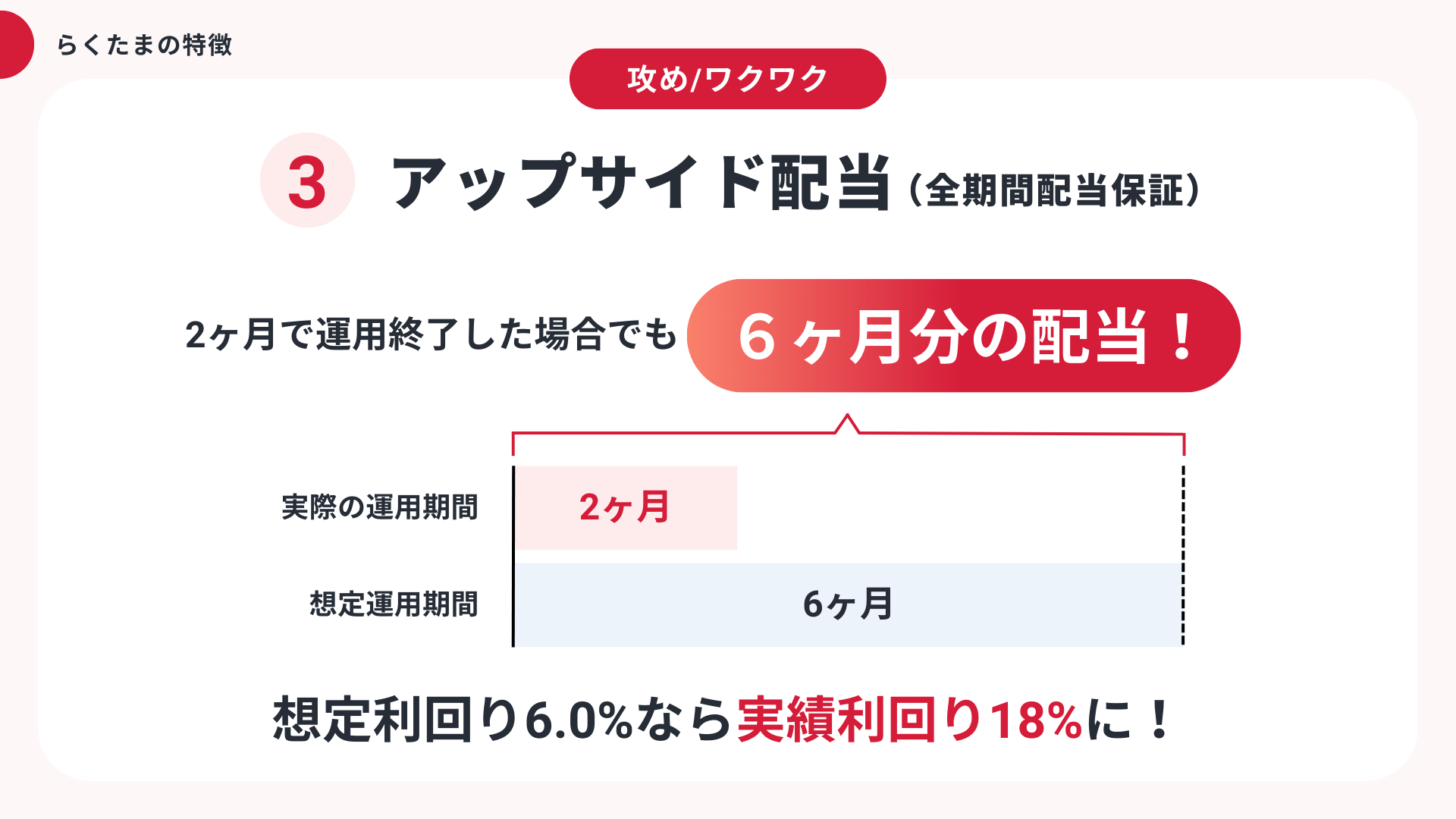 らくたまの特徴

攻め/ワクワク

3 アップサイド配当（全期間配当保証）

2ヶ月で運用終了した場合でも 6ヶ月分の配当！

実際の運用期間
2ヶ月

想定運用期間
6ヶ月

想定利回り6.0%なら実績利回り18%に！